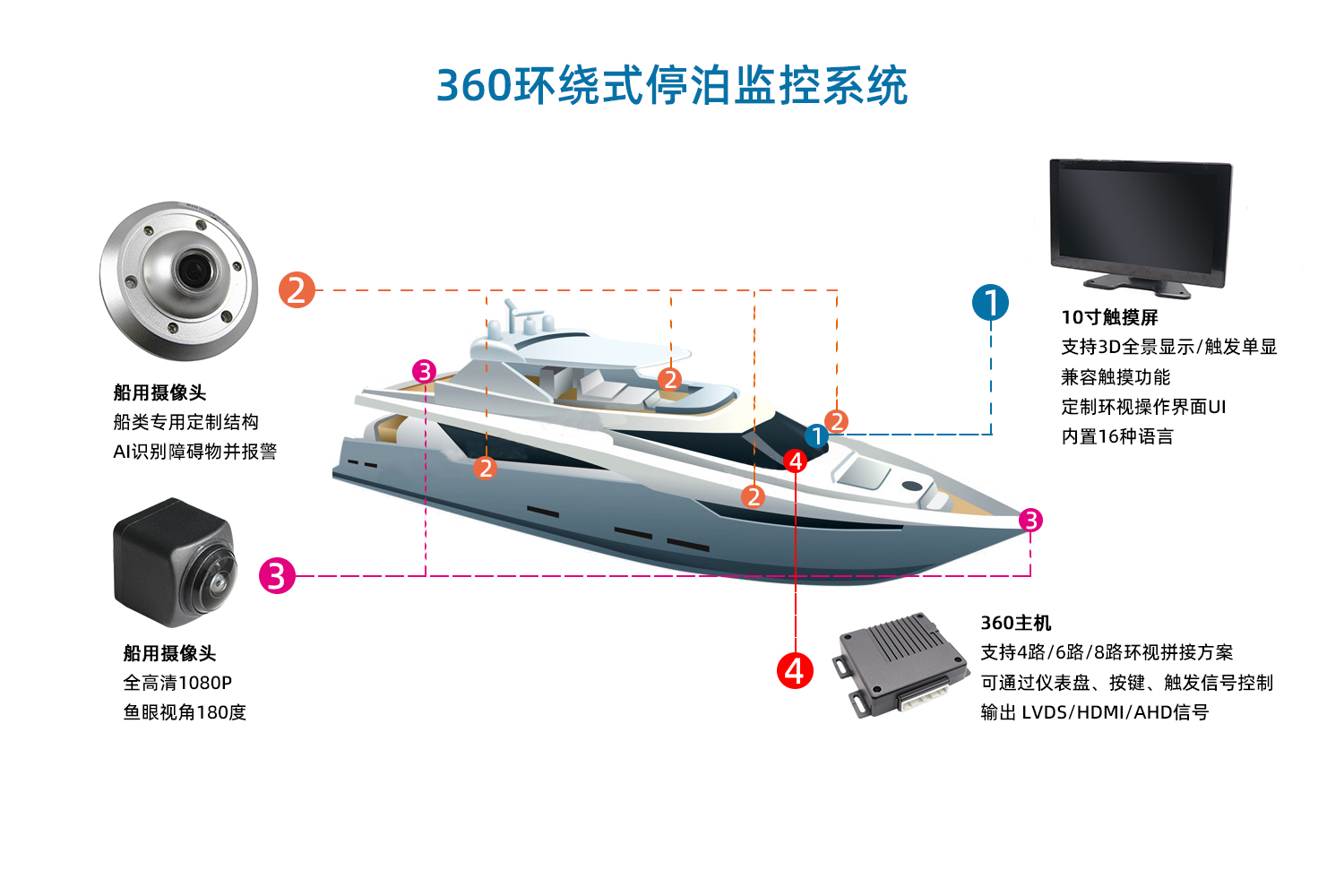 360环绕式停泊监控系统

2

船用摄像头
船类专用定制结构
AI识别障碍物并报警

3

船用摄像头
全高清1080P
鱼眼视角180度

3 2 2 2 2 1 4 3

1

10寸触摸屏
支持3D全景显示/触发单显
兼容触摸功能
定制环视操作界面UI
内置16种语言

4

360主机
支持4路/6路/8路环视拼接方案
可通过仪表盘、按键、触发信号控制
输出 LVDS/HDMI/AHD信号